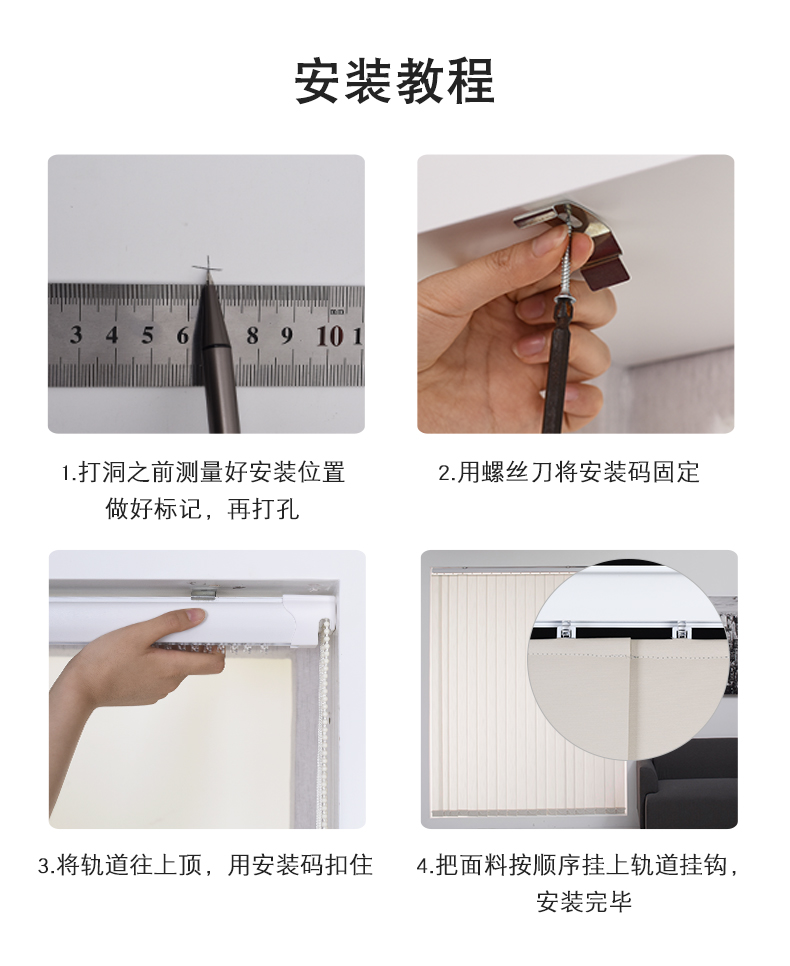 安装教程

3 4 5 6 8 9 10 1

1.打洞之前测量好安装位置做好标记，再打孔

2.用螺丝刀将安装码固定

3.将轨道往上顶，用安装码扣住

4.把面料按顺序挂上轨道挂钩，安装完毕